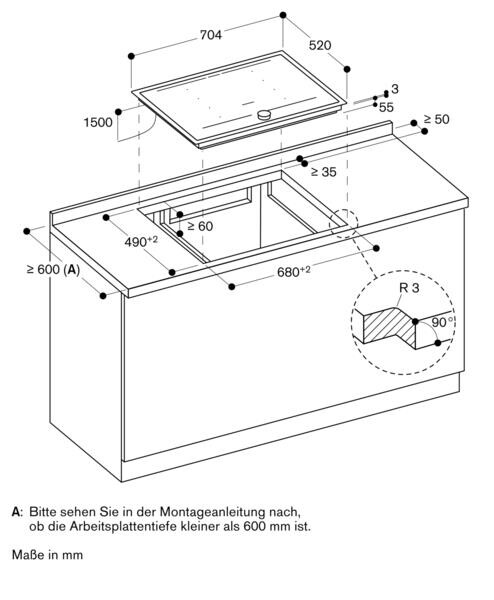 704
520
3
55
1500
≥ 50
≥ 35
≥ 60
$490^{+2}$
≥ 600 (A)
$680^{+2}$
R 3
90°

A: Bitte sehen Sie in der Montageanleitung nach, ob die Arbeitsplattentiefe kleiner als 600 mm ist.

Maße in mm