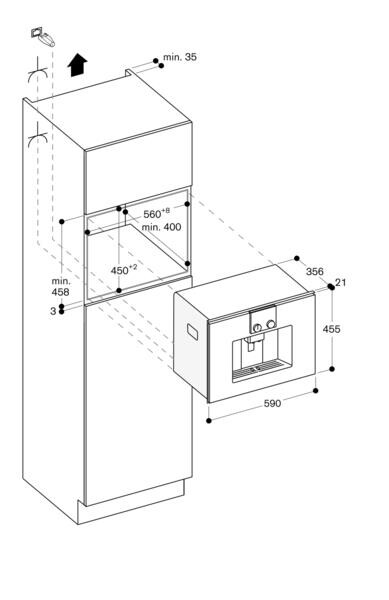 min. 35

$560^{+8}$
min. 400

$450^{+2}$

min.
458

3

356
21

455

590