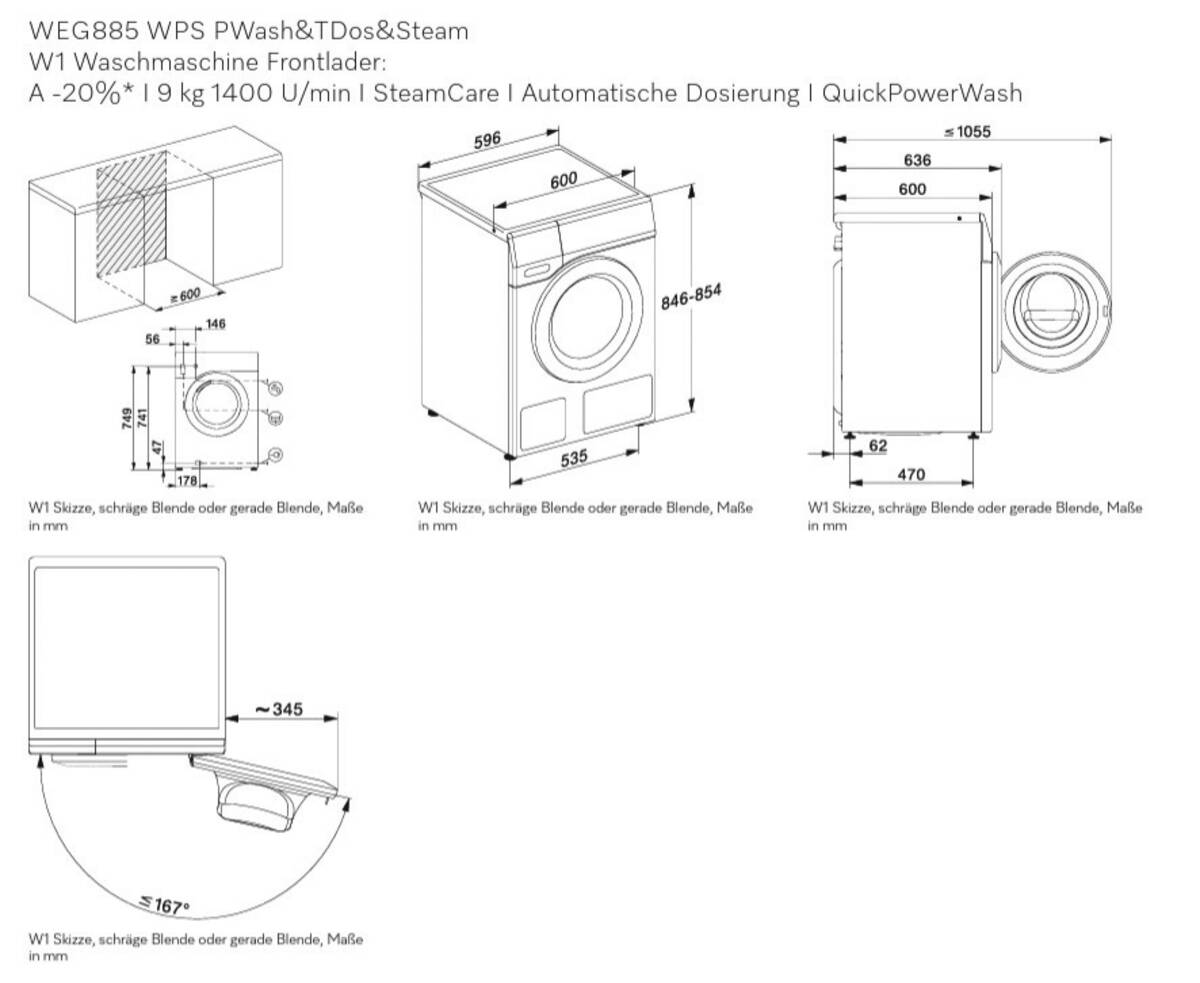 WEG885 WPS PWash&TDos&Steam
W1 Waschmaschine Frontlader:
A -20%* I 9 kg 1400 U/min I SteamCare I Automatische Dosierung I QuickPowerWash

≥600

56
146
749
741
47
178

W1 Skizze, schräge Blende oder gerade Blende, Maße in mm

596
600
846-854
535

W1 Skizze, schräge Blende oder gerade Blende, Maße in mm

≤1055
636
600
62
470

W1 Skizze, schräge Blende oder gerade Blende, Maße in mm

~345
≤167°

W1 Skizze, schräge Blende oder gerade Blende, Maße in mm