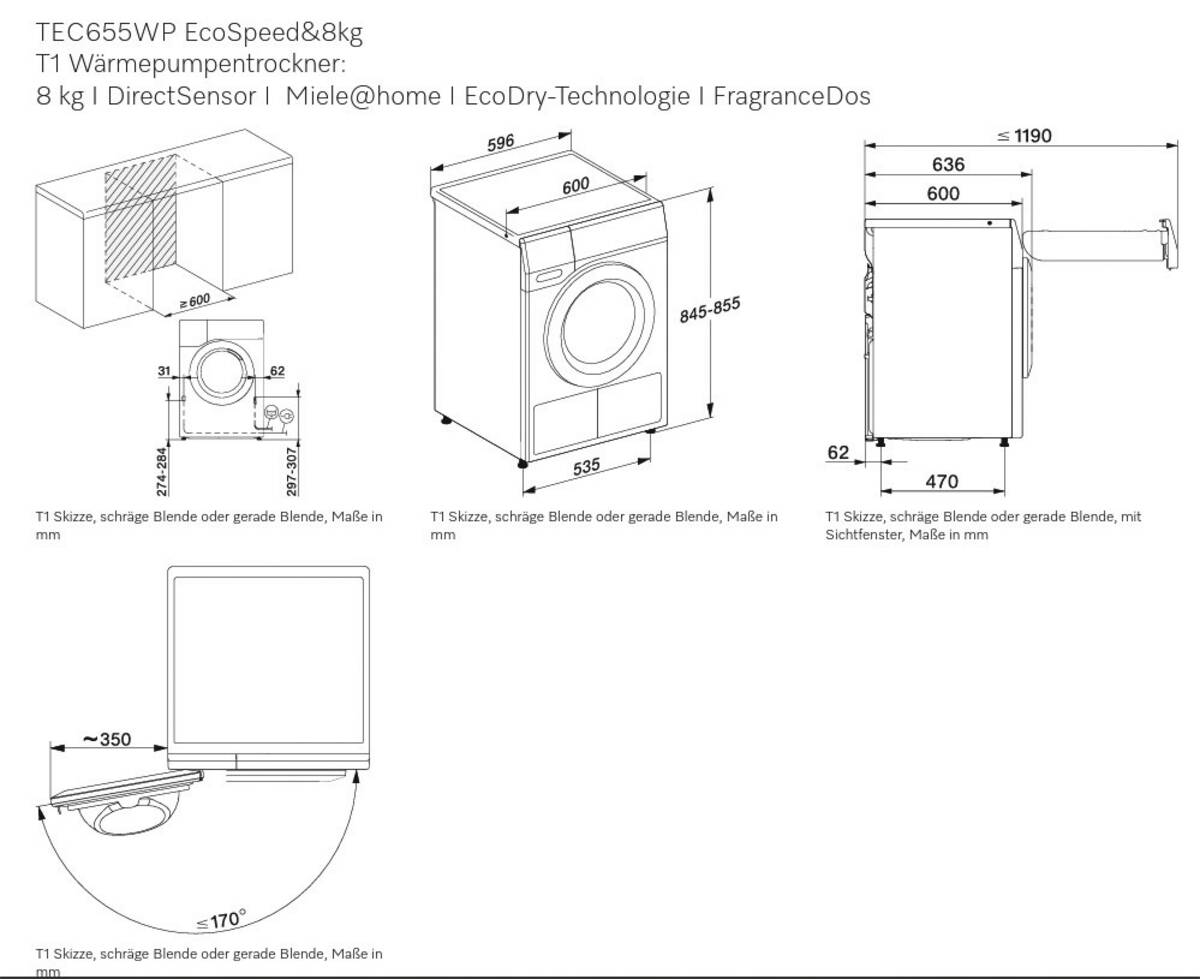 TEC655WP EcoSpeed&8kg
T1 Wärmepumpentrockner:
8 kg I DirectSensor I Miele@home I EcoDry-Technologie I FragranceDos

≥ 600
31
62
274-284
297-307

T1 Skizze, schräge Blende oder gerade Blende, Maße in mm

596
600
845-855
535

T1 Skizze, schräge Blende oder gerade Blende, Maße in mm

≤ 1190
636
600
62
470

T1 Skizze, schräge Blende oder gerade Blende, mit Sichtfenster, Maße in mm

~350
≤170°

T1 Skizze, schräge Blende oder gerade Blende, Maße in mm